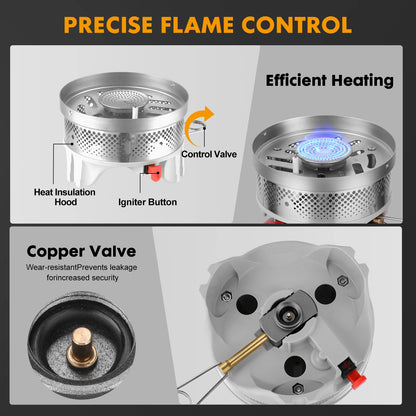 PRECISE FLAME CONTROL

Efficient Heating

Control Valve

Heat Insulation Hood

Igniter Button

Copper Valve

Wear-resistantPrevents leakage forincreased security